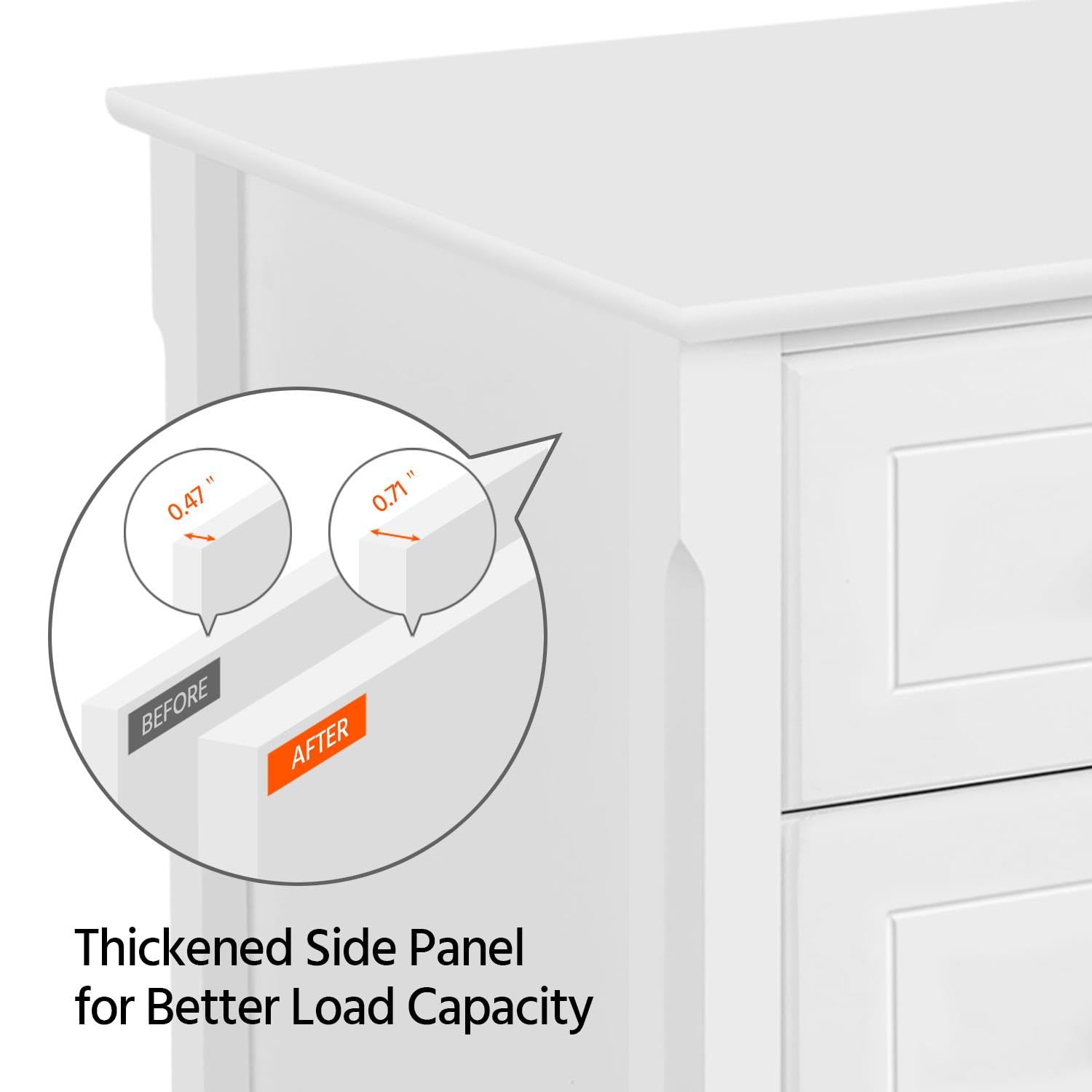 0.47 "

0.71 "

BEFORE

AFTER

Thickened Side Panel for Better Load Capacity