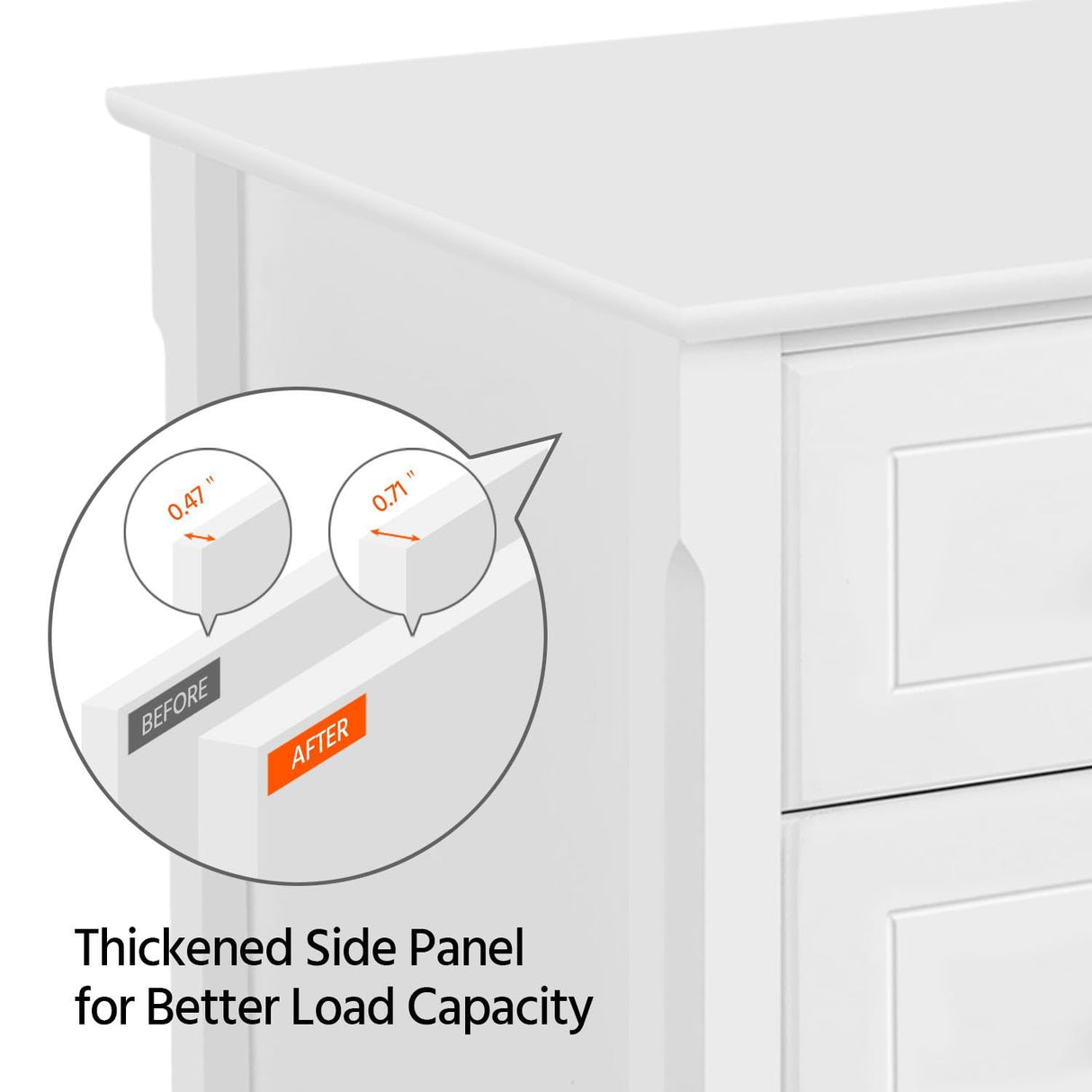 0.47 "

0.71 "

BEFORE

AFTER

Thickened Side Panel for Better Load Capacity