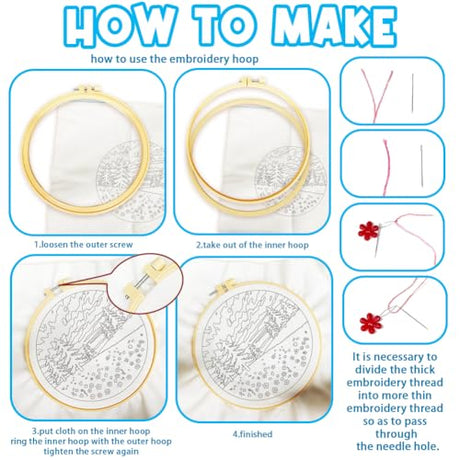 HOW TO MAKE

how to use the embroidery hoop

1.loosen the outer screw

2.take out of the inner hoop

3.put cloth on the inner hoop
ring the inner hoop with the outer hoop
tighten the screw again

4.finished

It is necessary to divide the thick embroidery thread into more thin embroidery thread so as to pass through the needle hole.