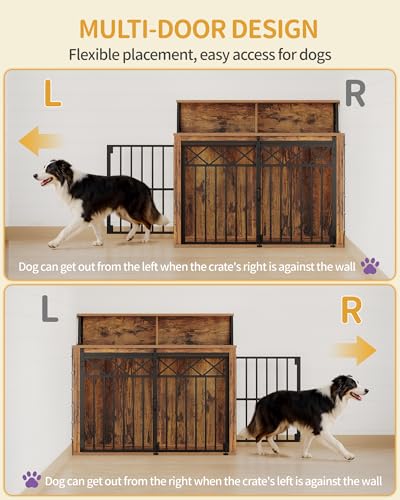 MULTI-DOOR DESIGN

Flexible placement, easy access for dogs

L

R

Dog can get out from the left when the crate's right is against the wall

L

R

Dog can get out from the right when the crate's left is against the wall