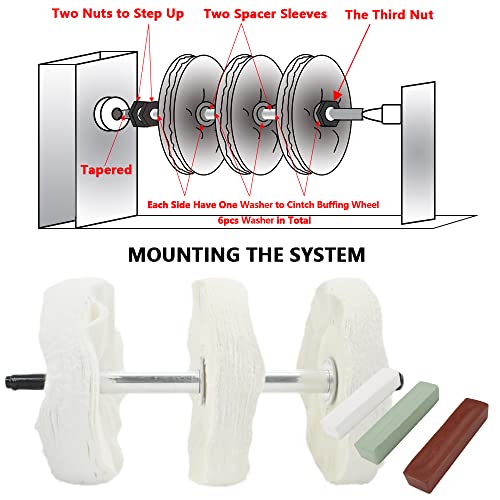 Two Nuts to Step Up
Two Spacer Sleeves
The Third Nut
Tapered
Each Side Have One Washer to Cintch Buffing Wheel
6pcs Washer in Total

MOUNTING THE SYSTEM