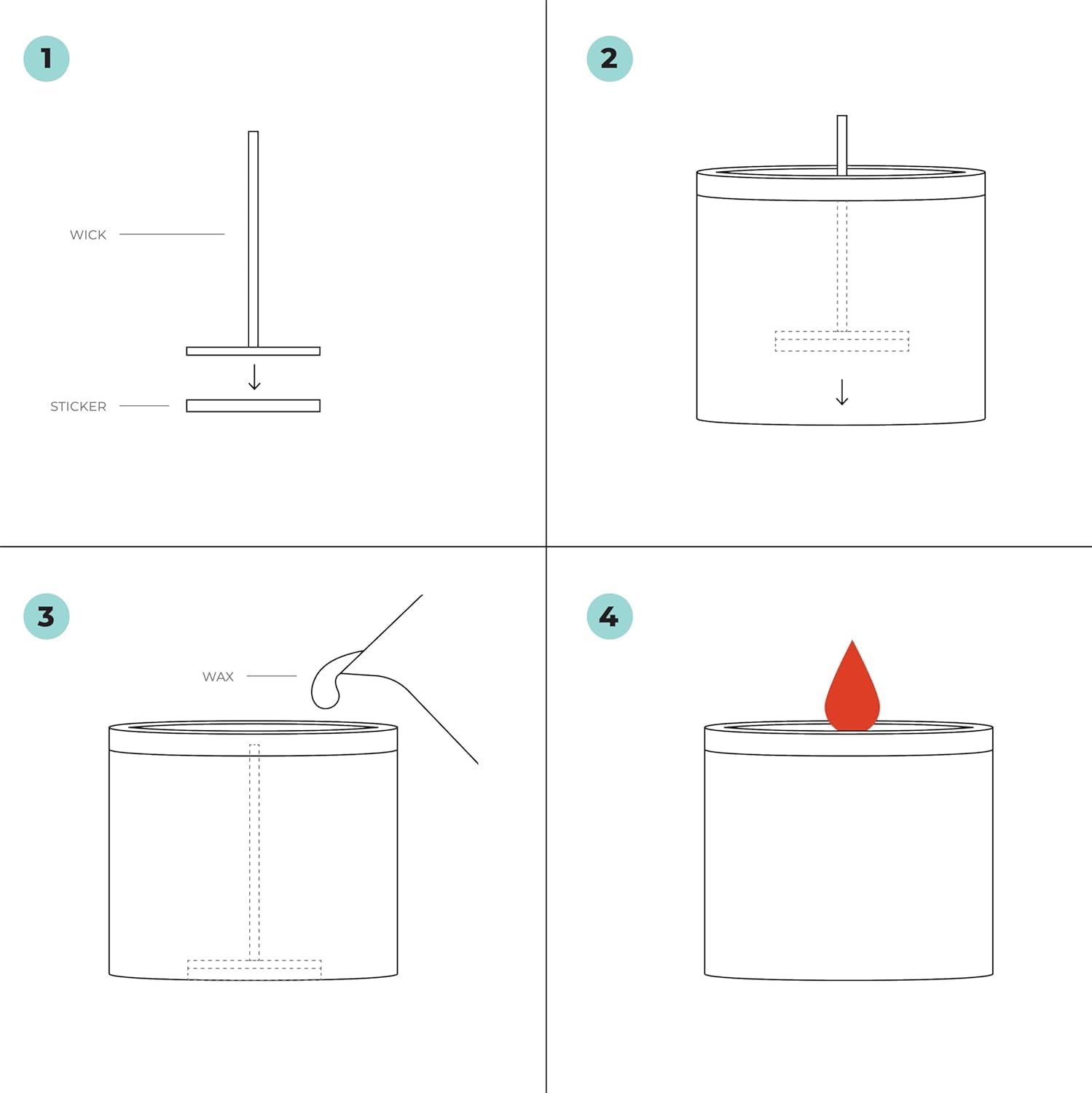 1

WICK

STICKER

2

3

WAX

4