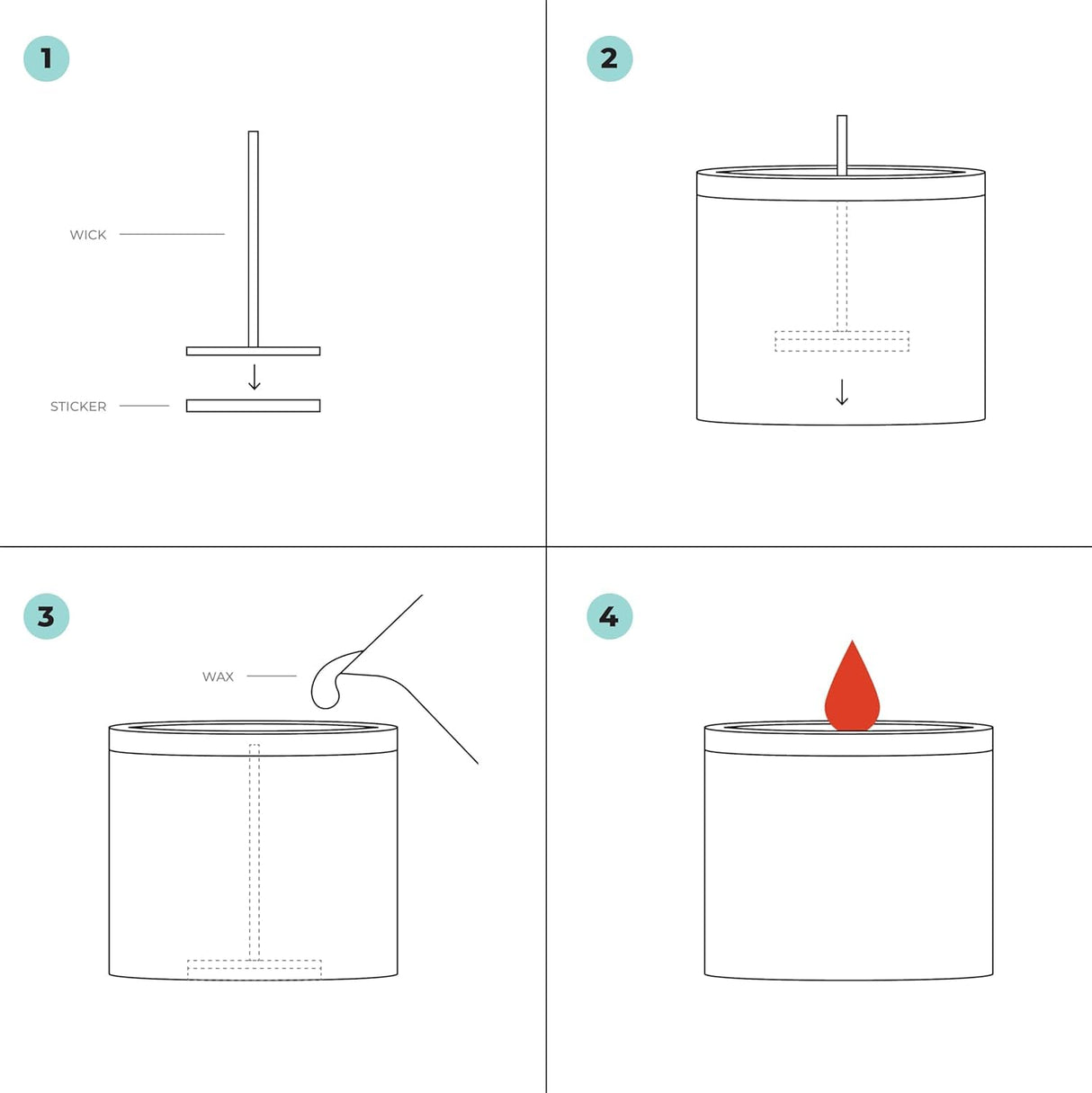 1

WICK

STICKER

2

3

WAX

4