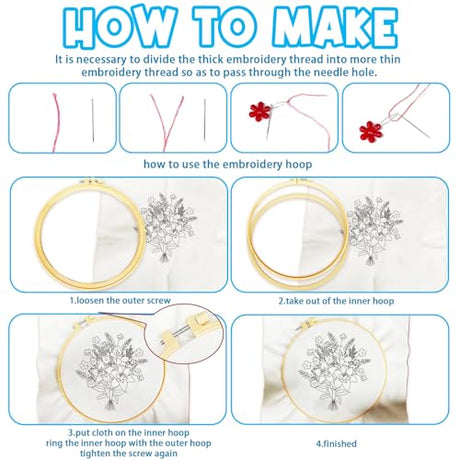 HOW TO MAKE

It is necessary to divide the thick embroidery thread into more thin embroidery thread so as to pass through the needle hole.

how to use the embroidery hoop

1.loosen the outer screw

2.take out of the inner hoop

3.put cloth on the inner hoop
ring the inner hoop with the outer hoop
tighten the screw again

4.finished