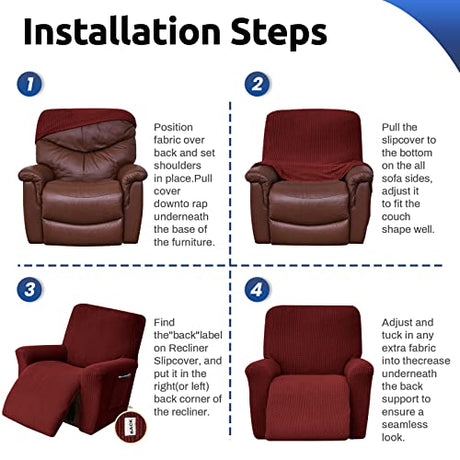 Installation Steps

1

Position fabric over back and set shoulders in place.Pull cover downto rap underneath the base of the furniture.

2

Pull the slipcover to the bottom on the all sofa sides, adjust it to fit the couch shape well.

3

Find the"back"label on Recliner Slipcover, and put it in the right(or left) back corner of the recliner.

BACK

4

Adjust and tuck in any extra fabric into thecrease underneath the back support to ensure a seamless look.