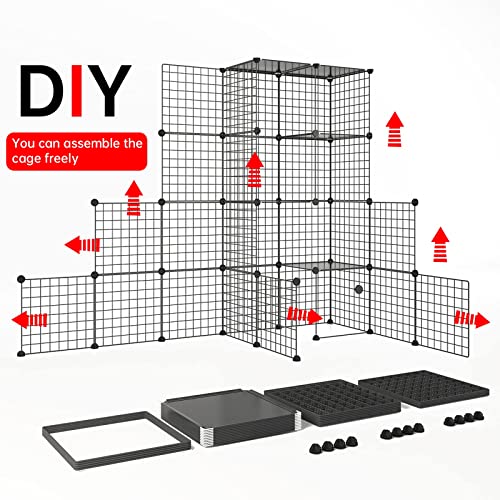 DIY

You can assemble the cage freely