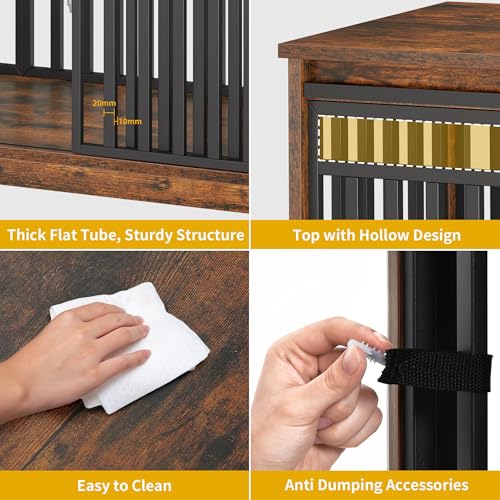 20mm
10mm

Thick Flat Tube, Sturdy Structure

Top with Hollow Design

Easy to Clean

Anti Dumping Accessories