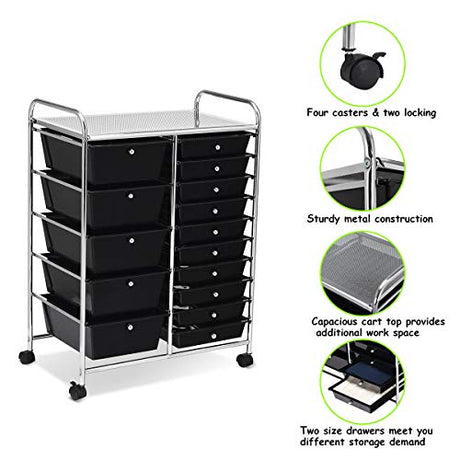 Four casters & two locking

Sturdy metal construction

Capacious cart top provides additional work space

Two size drawers meet you different storage demand