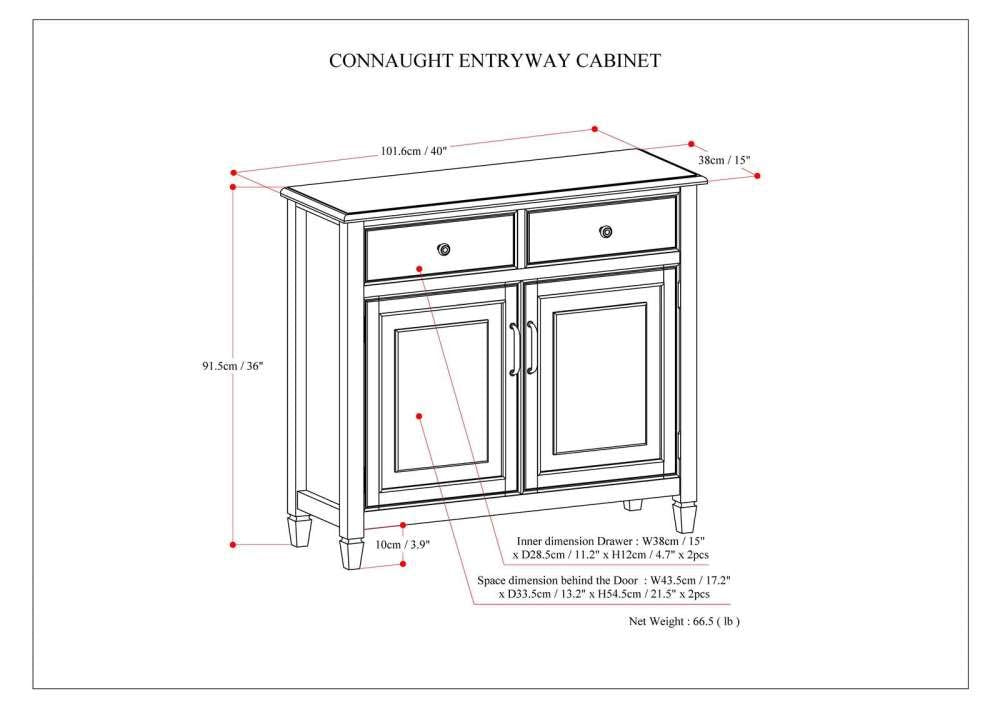 CONNAUGHT ENTRYWAY CABINET

101.6cm / 40"

38cm / 15"

91.5cm / 36"

10cm / 3.9"

Inner dimension Drawer : W38cm / 15" x D28.5cm / 11.2" x H12cm / 4.7" x 2pcs

Space dimension behind the Door : W43.5cm / 17.2" x D33.5cm / 13.2" x H54.5cm / 21.5" x 2pcs

Net Weight : 66.5 ( lb )