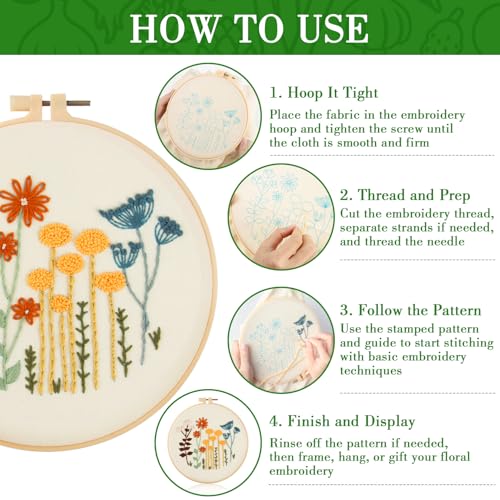 HOW TO USE

1. Hoop It Tight
Place the fabric in the embroidery hoop and tighten the screw until the cloth is smooth and firm

2. Thread and Prep
Cut the embroidery thread, separate strands if needed, and thread the needle

3. Follow the Pattern
Use the stamped pattern and guide to start stitching with basic embroidery techniques

4. Finish and Display
Rinse off the pattern if needed, then frame, hang, or gift your floral embroidery