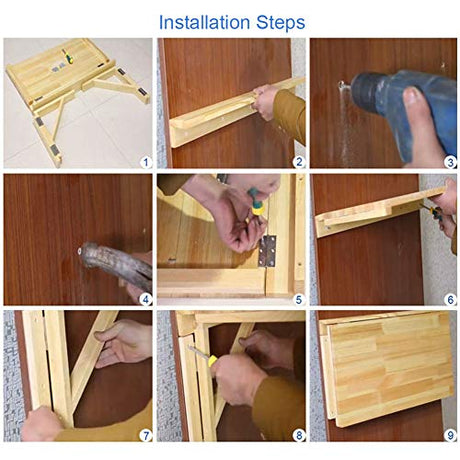 Installation Steps

1

2

3

4

5

6

7

8

9