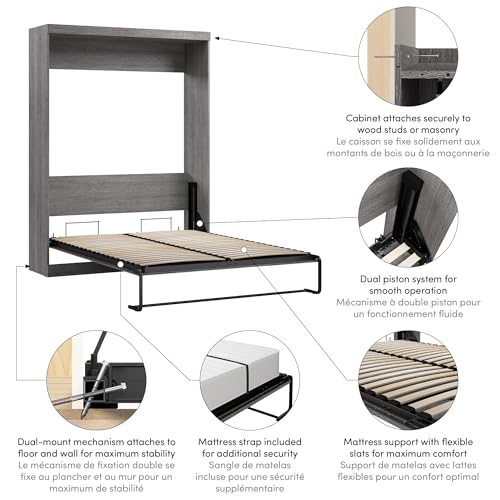 Cabinet attaches securely to wood studs or masonry
Le caisson se fixe solidement aux montants de bois ou à la maçonnerie

Dual piston system for smooth operation
Mécanisme à double piston pour un fonctionnement fluide

Dual-mount mechanism attaches to floor and wall for maximum stability
Le mécanisme de fixation double se fixe au plancher et au mur pour un maximum de stabilité

Mattress strap included for additional security
Sangle de matelas incluse pour une sécurité supplémentaire

Mattress support with flexible slats for maximum comfort
Support de matelas avec lattes flexibles pour un confort optimal