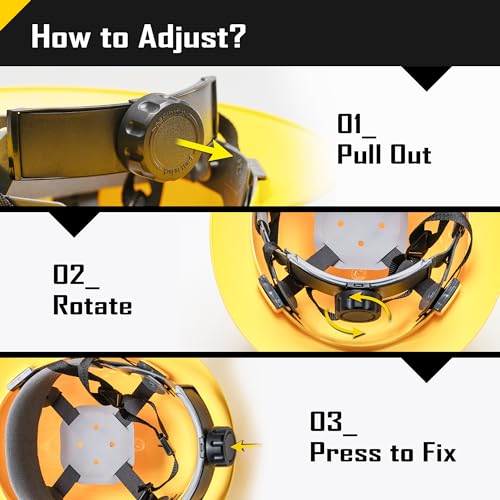 How to Adjust?

01_
Pull Out

02_
Rotate

03_
Press to Fix