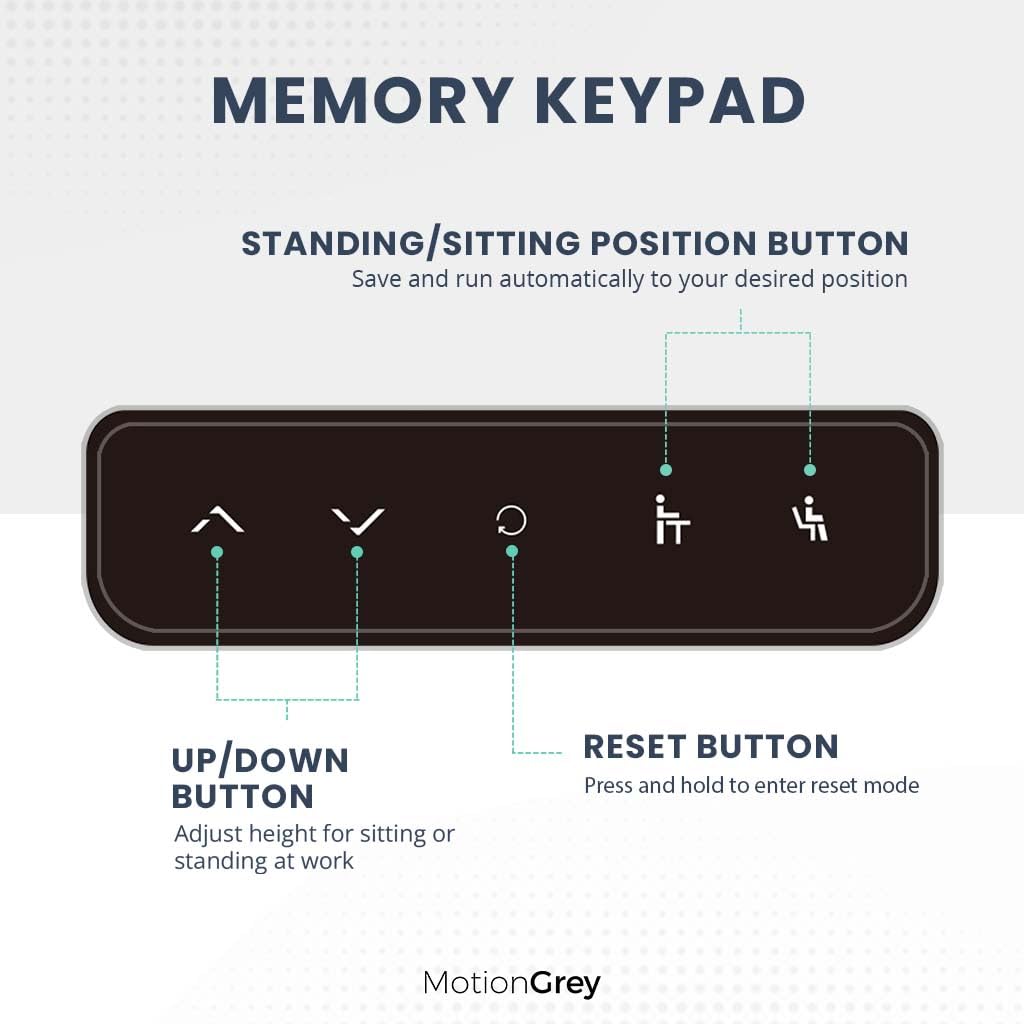 MEMORY KEYPAD

STANDING/SITTING POSITION BUTTON
Save and run automatically to your desired position

UP/DOWN BUTTON
Adjust height for sitting or standing at work

RESET BUTTON
Press and hold to enter reset mode

MotionGrey