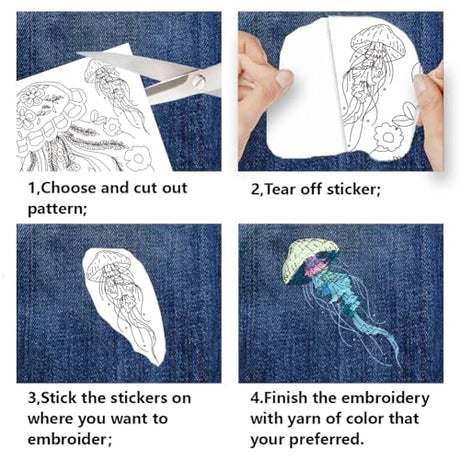 1,Choose and cut out pattern;

2,Tear off sticker;

3,Stick the stickers on where you want to embroider;

4.Finish the embroidery with yarn of color that your preferred.