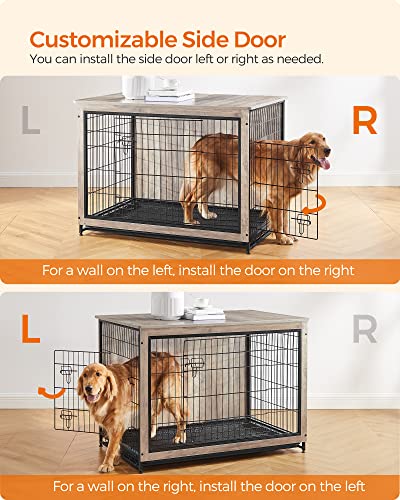 Customizable Side Door
You can install the side door left or right as needed.

L

R

For a wall on the left, install the door on the right

L

R

For a wall on the right, install the door on the left