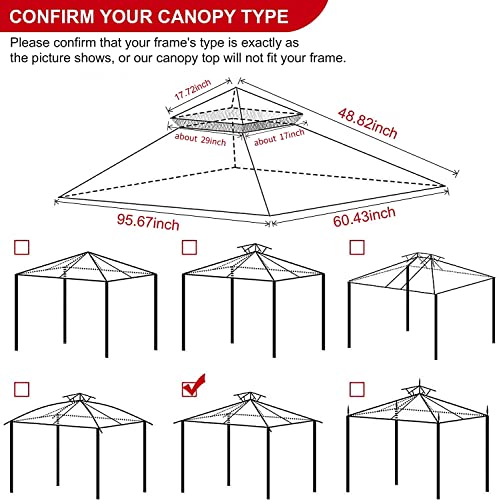 CONFIRM YOUR CANOPY TYPE

Please confirm that your frame's type is exactly as the picture shows, or our canopy top will not fit your frame.

17.72inch

48.82inch

about 29inch

about 17inch

95.67inch

60.43inch