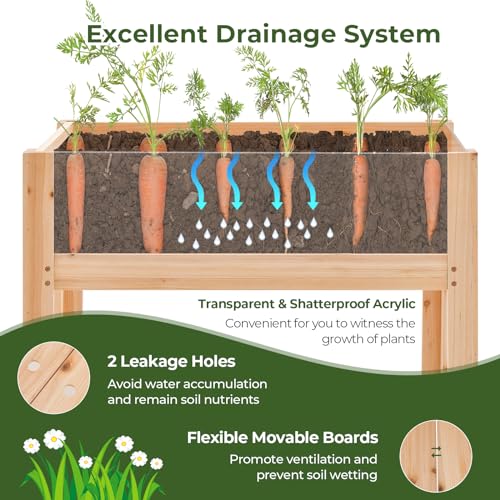 Excellent Drainage System

Transparent & Shatterproof Acrylic
Convenient for you to witness the growth of plants

2 Leakage Holes
Avoid water accumulation and remain soil nutrients

Flexible Movable Boards
Promote ventilation and prevent soil wetting