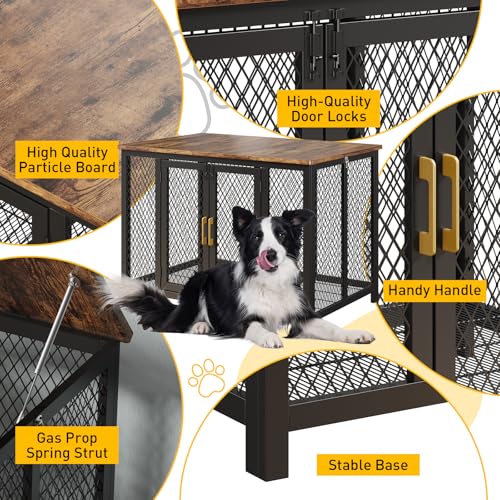 High-Quality Door Locks

High Quality Particle Board

Handy Handle

Gas Prop Spring Strut

Stable Base