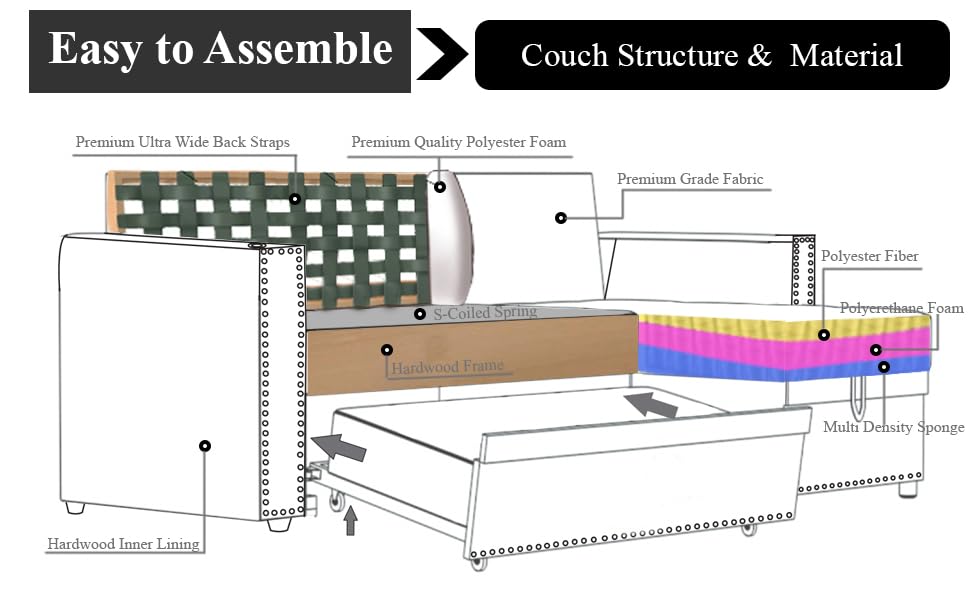 Easy to Assemble

Couch Structure & Material

Premium Ultra Wide Back Straps

Premium Quality Polyester Foam

Premium Grade Fabric

Polyester Fiber

Polyerethane Foam

S-Coiled Spring

Hardwood Frame

Multi Density Sponge

Hardwood Inner Lining