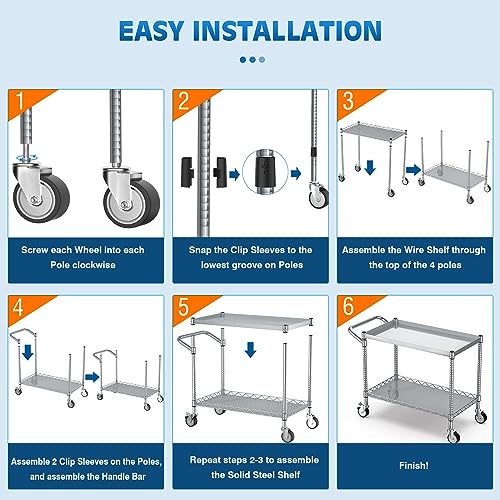 EASY INSTALLATION

1

Screw each Wheel into each Pole clockwise

2

Snap the Clip Sleeves to the lowest groove on Poles

3

Assemble the Wire Shelf through the top of the 4 poles

4

Assemble 2 Clip Sleeves on the Poles, and assemble the Handle Bar

5

Repeat steps 2-3 to assemble the Solid Steel Shelf

6

Finish!