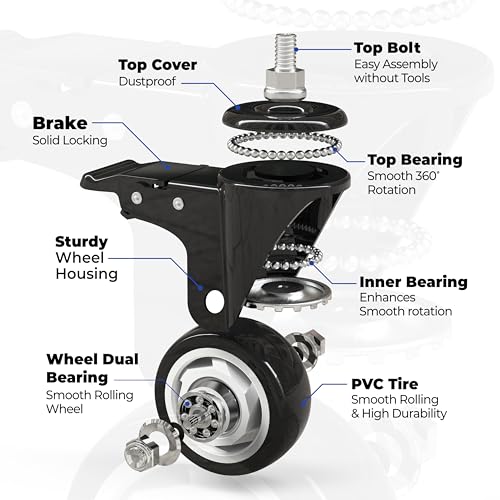 Top Cover
Dustproof

Top Bolt
Easy Assembly without Tools

Brake
Solid Locking

Top Bearing
Smooth 360° Rotation

Sturdy Wheel Housing

Inner Bearing
Enhances Smooth rotation

Wheel Dual Bearing
Smooth Rolling Wheel

PVC Tire
Smooth Rolling & High Durability