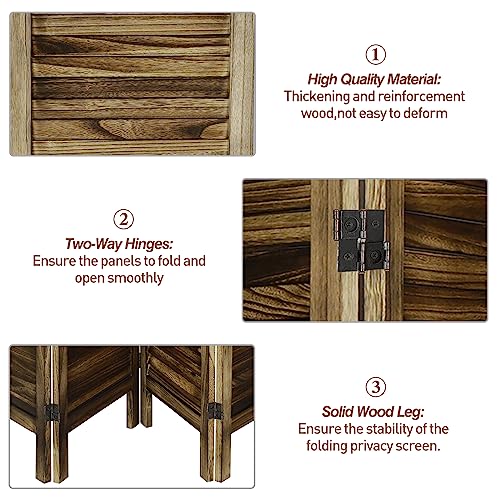 ①
High Quality Material:
Thickening and reinforcement wood,not easy to deform

②
Two-Way Hinges:
Ensure the panels to fold and open smoothly

③
Solid Wood Leg:
Ensure the stability of the folding privacy screen.