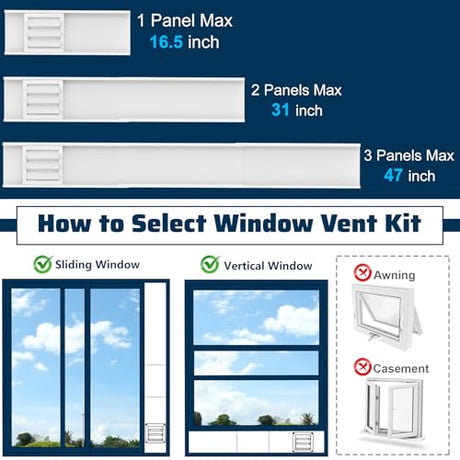 1 Panel Max
16.5 inch

2 Panels Max
31 inch

3 Panels Max
47 inch

How to Select Window Vent Kit

Sliding Window

Vertical Window

Awning

Casement