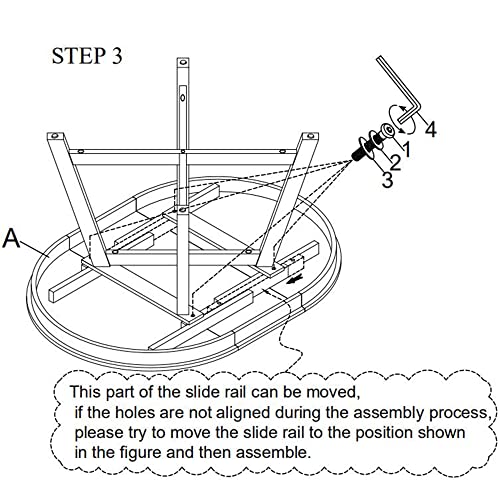 STEP 3

4

1

2

3

A

This part of the slide rail can be moved, if the holes are not aligned during the assembly process, please try to move the slide rail to the position shown in the figure and then assemble.