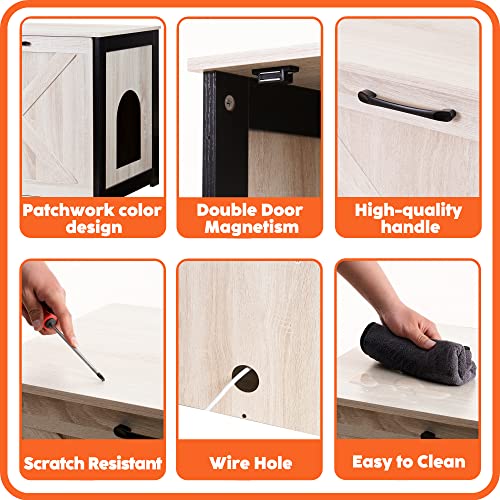 Patchwork color design

Double Door Magnetism

High-quality handle

Scratch Resistant

Wire Hole

Easy to Clean