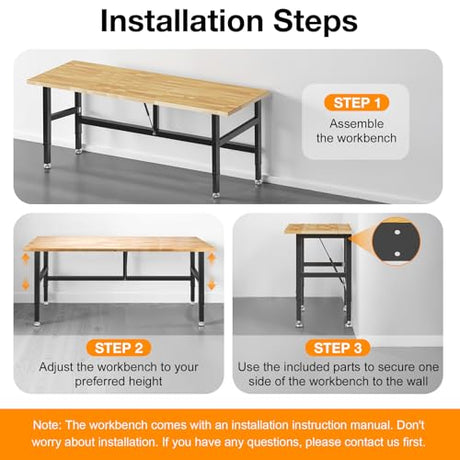 Installation Steps

STEP 1
Assemble the workbench

STEP 2
Adjust the workbench to your preferred height

STEP 3
Use the included parts to secure one side of the workbench to the wall

Note: The workbench comes with an installation instruction manual. Don't worry about installation. If you have any questions, please contact us first.