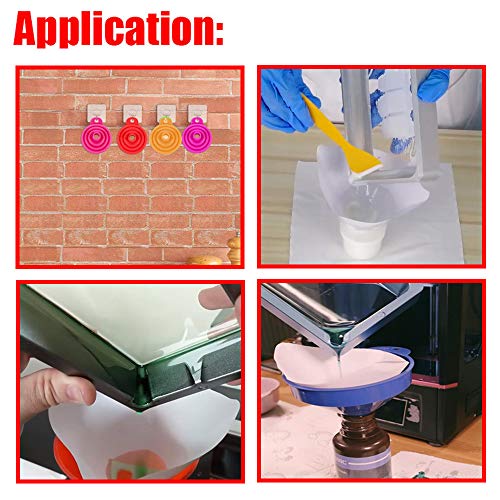 Application: