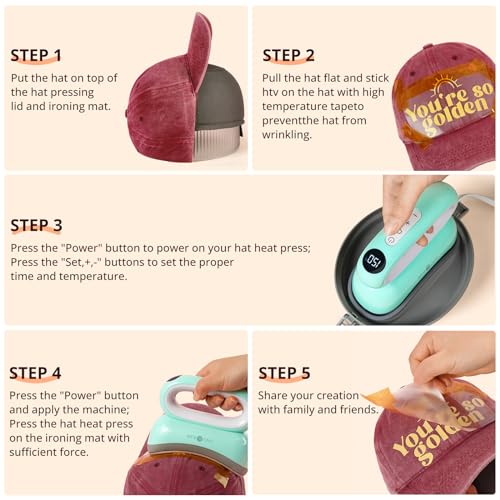 STEP 1
Put the hat on top of the hat pressing lid and ironing mat.

STEP 2
Pull the hat flat and stick htv on the hat with high temperature tapeto preventthe hat from wrinkling.

You're so golden

STEP 3
Press the "Power" button to power on your hat heat press; Press the "Set,+,-" buttons to set the proper time and temperature.

150

STEP 4
Press the "Power" button and apply the machine; Press the hat heat press on the ironing mat with sufficient force.

STEP 5
Share your creation with family and friends.

You're so golden