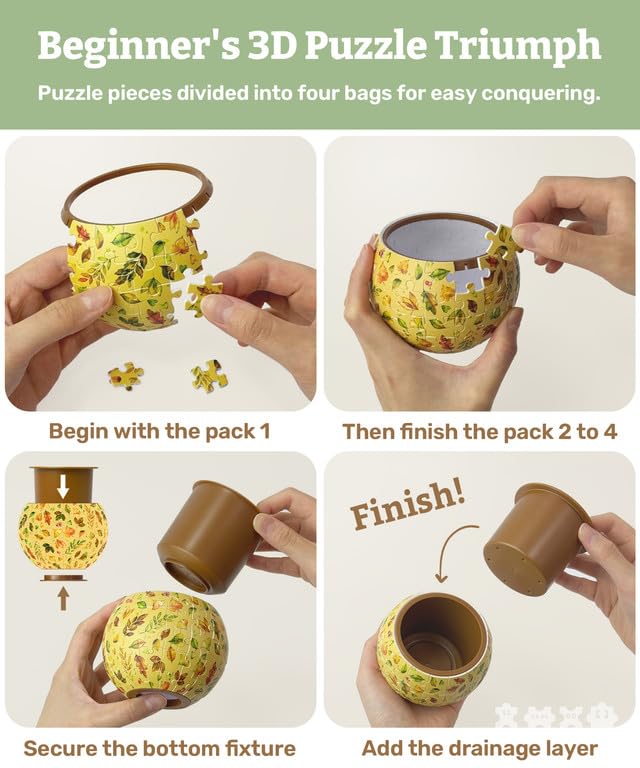 Beginner's 3D Puzzle Triumph

Puzzle pieces divided into four bags for easy conquering.

Begin with the pack 1

Then finish the pack 2 to 4

Finish!

Secure the bottom fixture

Add the drainage layer