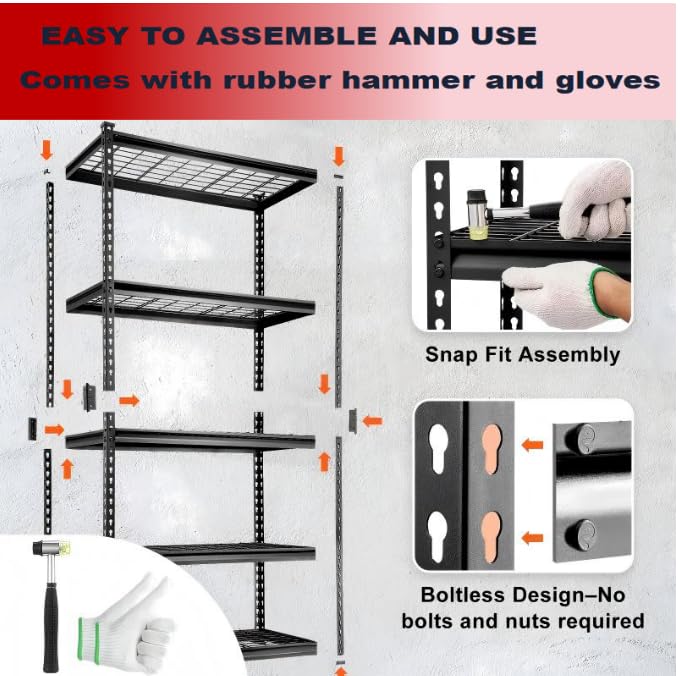 EASY TO ASSEMBLE AND USE
Comes with rubber hammer and gloves

Snap Fit Assembly

Boltless Design–No bolts and nuts required