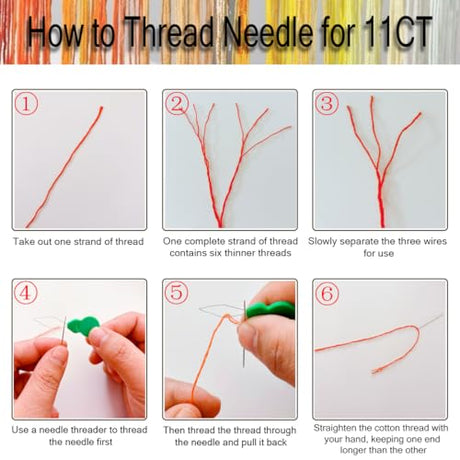 How to Thread Needle for 11CT

①
Take out one strand of thread

②
One complete strand of thread contains six thinner threads

③
Slowly separate the three wires for use

④
Use a needle threader to thread the needle first

⑤
Then thread the thread through the needle and pull it back

⑥
Straighten the cotton thread with your hand, keeping one end longer than the other