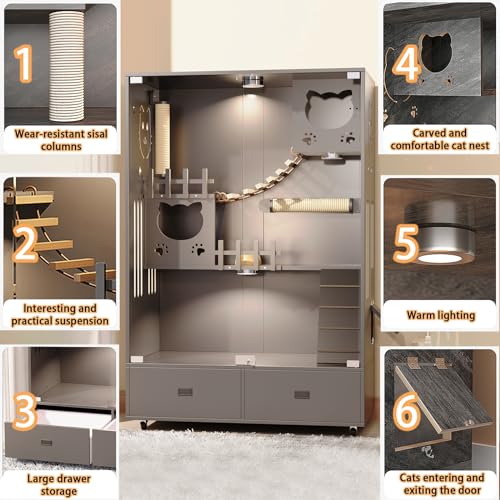 1
Wear-resistant sisal columns

2
Interesting and practical suspension

3
Large drawer storage

4
Carved and comfortable cat nest

5
Warm lighting

6
Cats entering and exiting the door