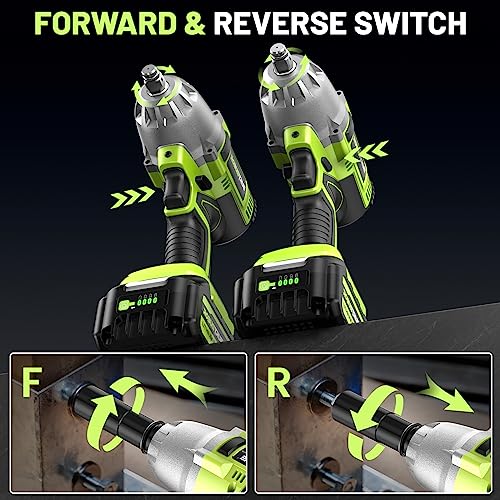 FORWARD & REVERSE SWITCH

F

R