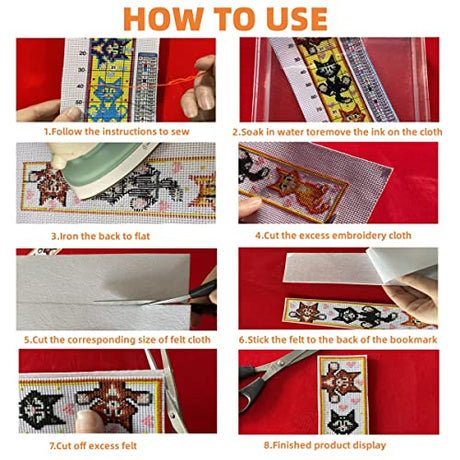 HOW TO USE

20
30
40
50

1.Follow the instructions to sew

2.Soak in water toremove the ink on the cloth

3.Iron the back to flat

4.Cut the excess embroidery cloth

5.Cut the corresponding size of felt cloth

6.Stick the felt to the back of the bookmark

7.Cut off excess felt

8.Finished product display