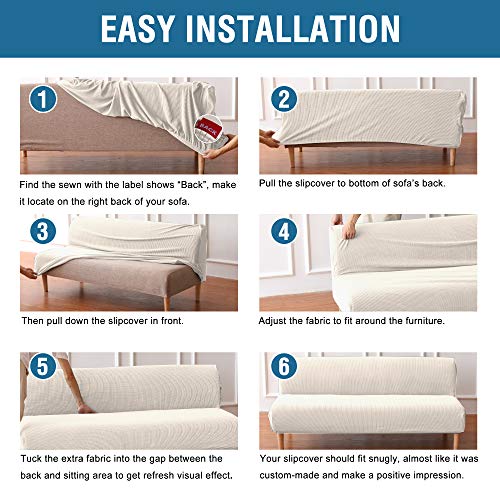 EASY INSTALLATION

1

BACK

Find the sewn with the label shows "Back", make it locate on the right back of your sofa.

2

Pull the slipcover to bottom of sofa's back.

3

Then pull down the slipcover in front.

4

Adjust the fabric to fit around the furniture.

5

Tuck the extra fabric into the gap between the back and sitting area to get refresh visual effect.

6

Your slipcover should fit snugly, almost like it was custom-made and make a positive impression.