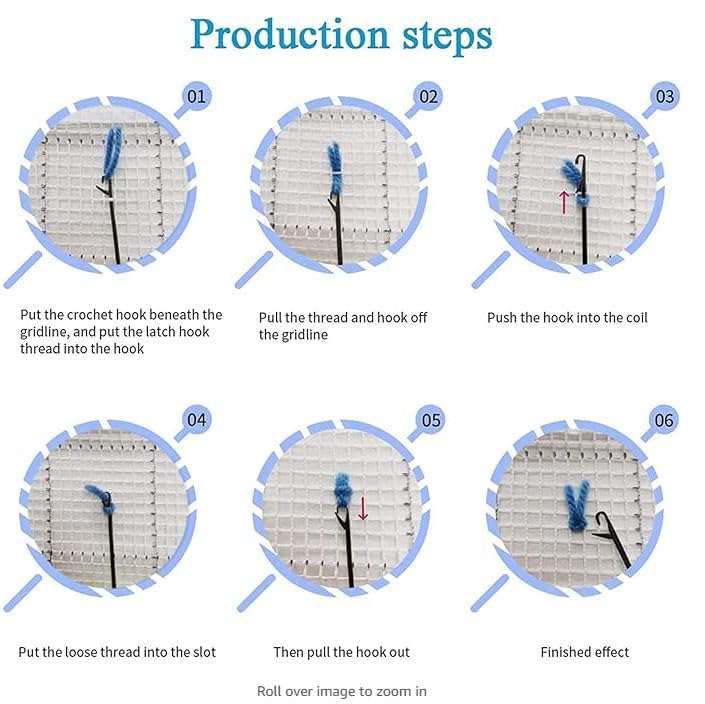 Production steps

01

Put the crochet hook beneath the gridline, and put the latch hook thread into the hook

02

Pull the thread and hook off the gridline

03

Push the hook into the coil

04

Put the loose thread into the slot

05

Then pull the hook out

06

Finished effect

Roll over image to zoom in