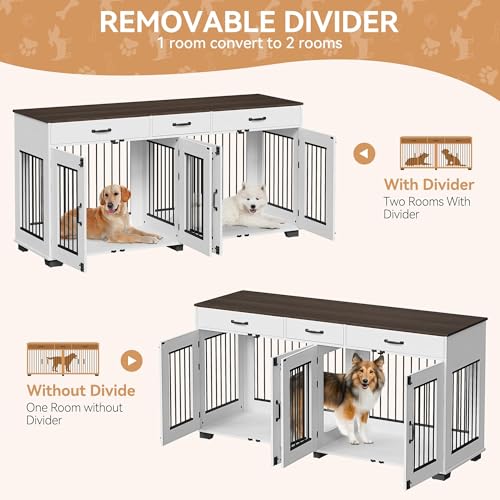 REMOVABLE DIVIDER
1 room convert to 2 rooms

With Divider
Two Rooms With Divider

Without Divide
One Room without Divider