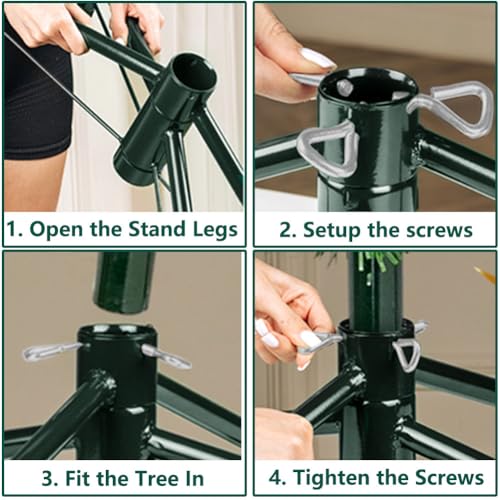 1. Open the Stand Legs

2. Setup the screws

3. Fit the Tree In

4. Tighten the Screws