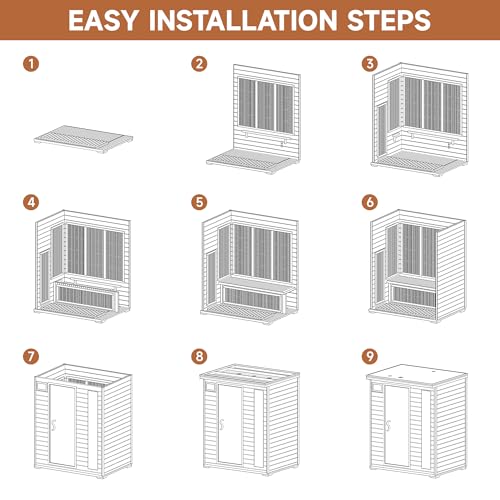 EASY INSTALLATION STEPS

1

2

3

4

5

6

7

8

9