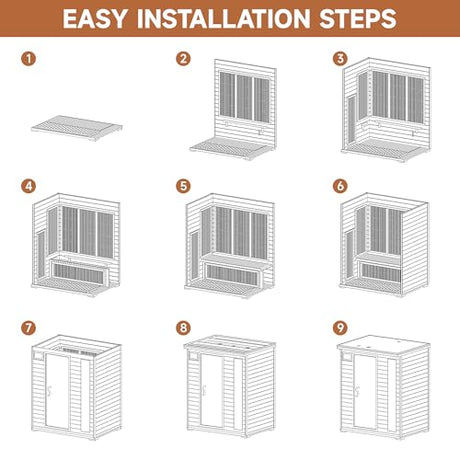 EASY INSTALLATION STEPS

1

2

3

4

5

6

7

8

9