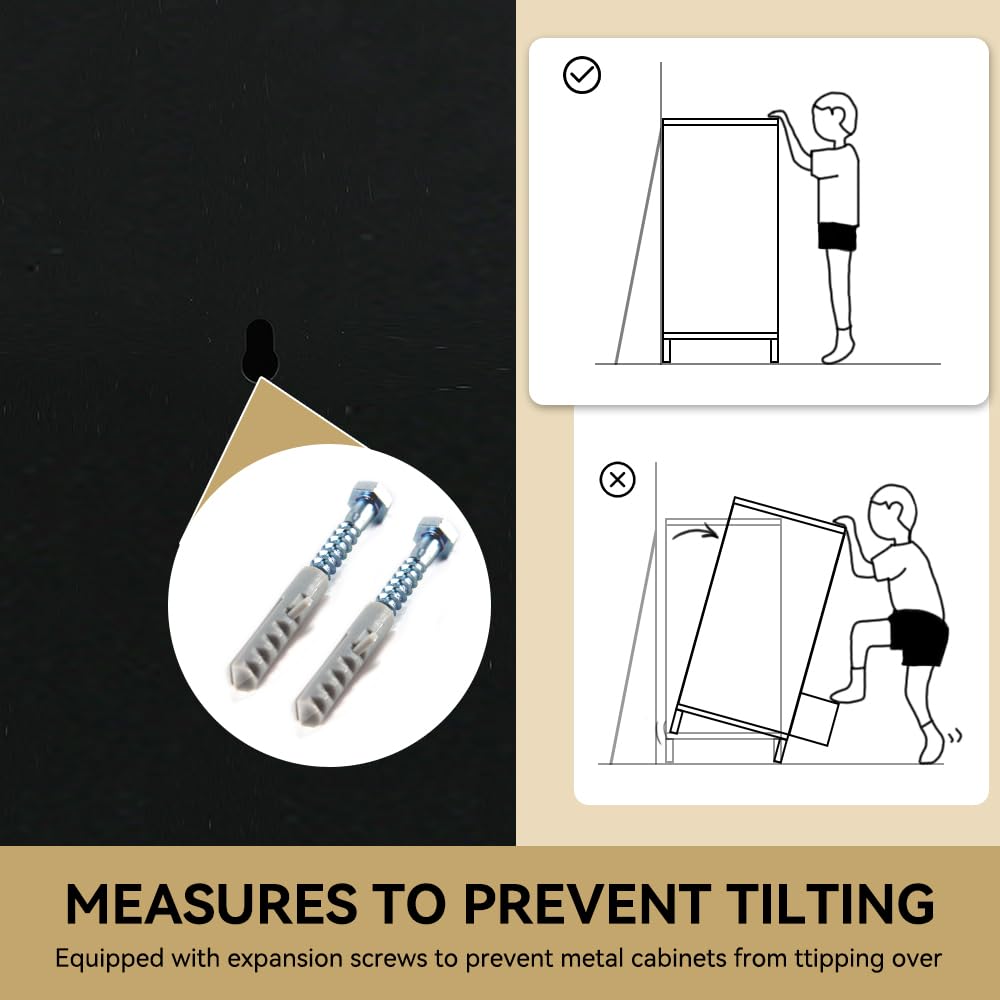 MEASURES TO PREVENT TILTING

Equipped with expansion screws to prevent metal cabinets from ttipping over