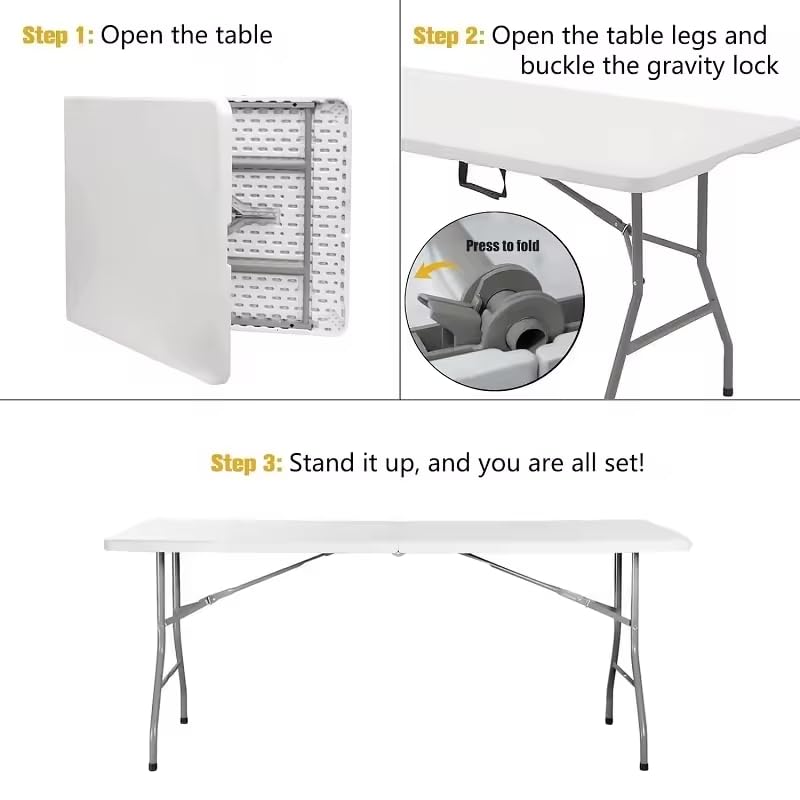 Step 1: Open the table

Step 2: Open the table legs and buckle the gravity lock

Press to fold

Step 3: Stand it up, and you are all set!