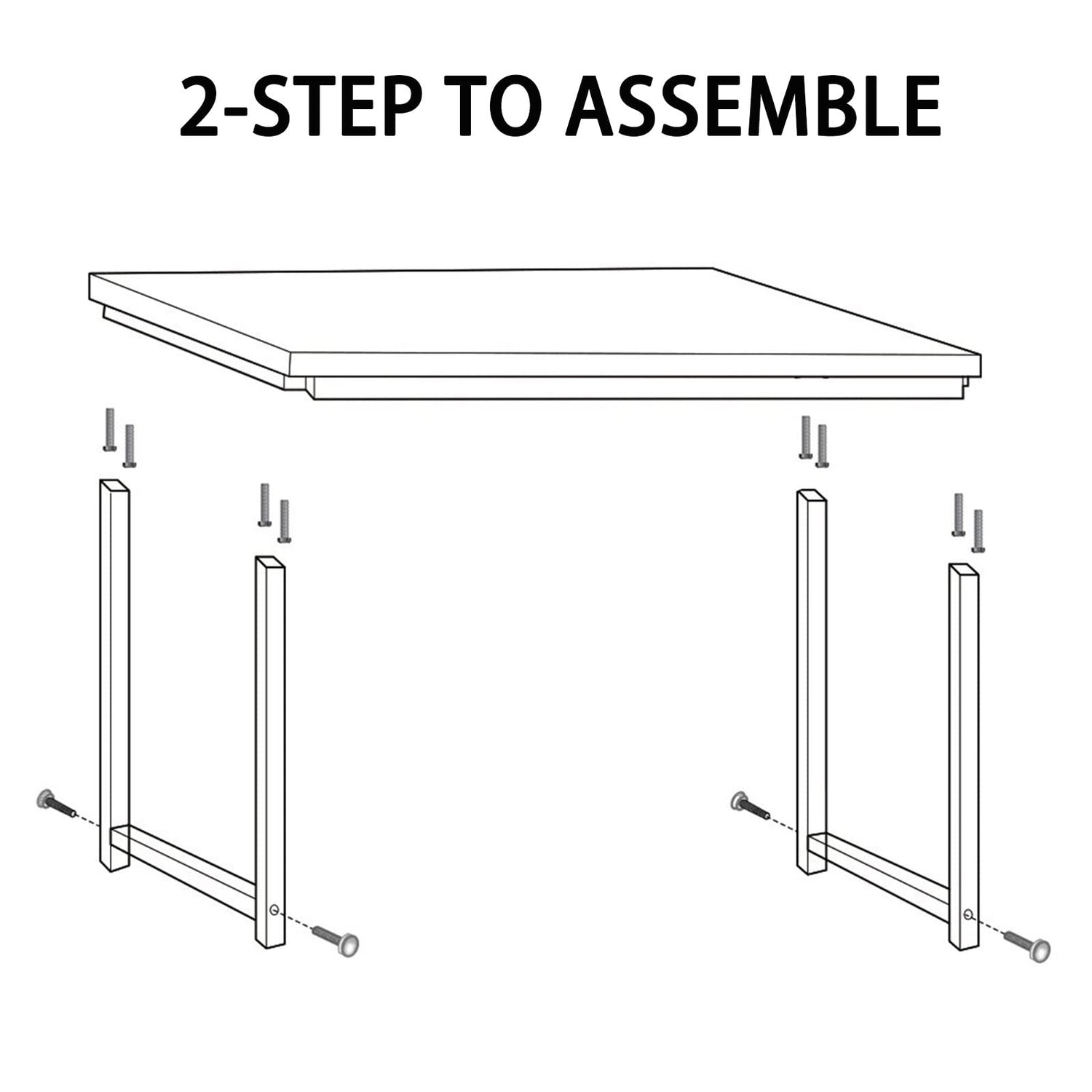 2-STEP TO ASSEMBLE