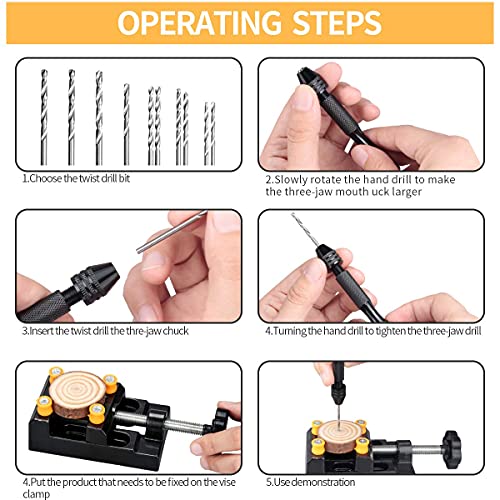 OPERATING STEPS

1.Choose the twist drill bit

2.Slowly rotate the hand drill to make the three-jaw mouth uck larger

3.Insert the twist drill the thre-jaw chuck

4.Turning the hand drill to tighten the three-jaw drill

4.Put the product that needs to be fixed on the vise clamp

5.Use demonstration