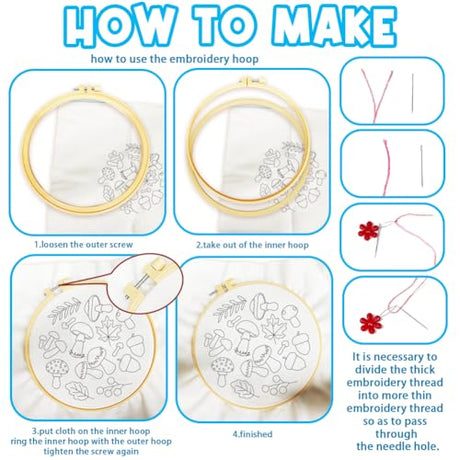 HOW TO MAKE

how to use the embroidery hoop

1.loosen the outer screw

2.take out of the inner hoop

3.put cloth on the inner hoop
ring the inner hoop with the outer hoop
tighten the screw again

4.finished

It is necessary to divide the thick embroidery thread into more thin embroidery thread so as to pass through the needle hole.